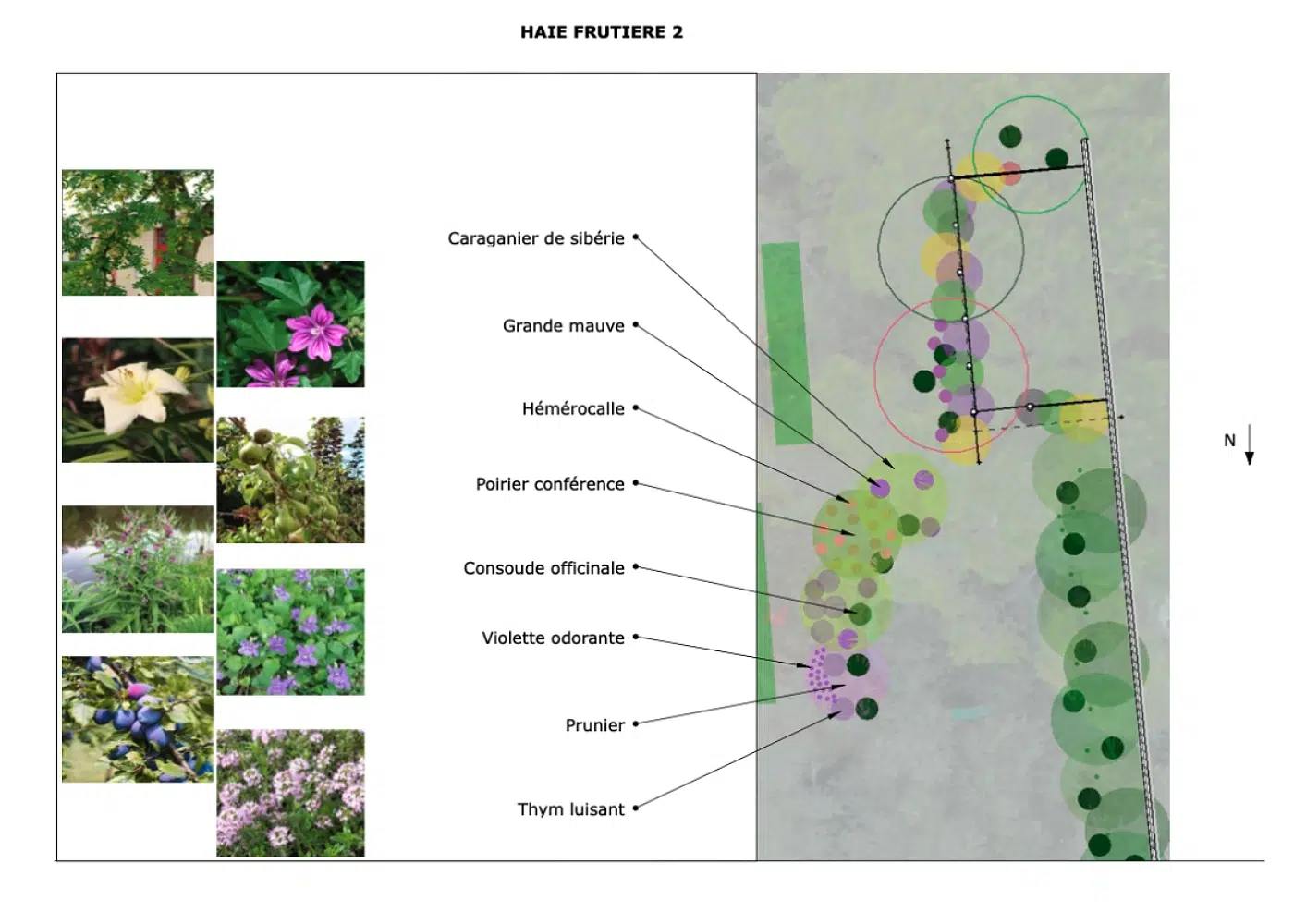 HAIE FRUTIERE 2

Caraganier de sibérie

Grande mauve

Hémérocalle

Poirier conférence

Consoude officinale

Violette odorante

Prunier

Thym luisant

N